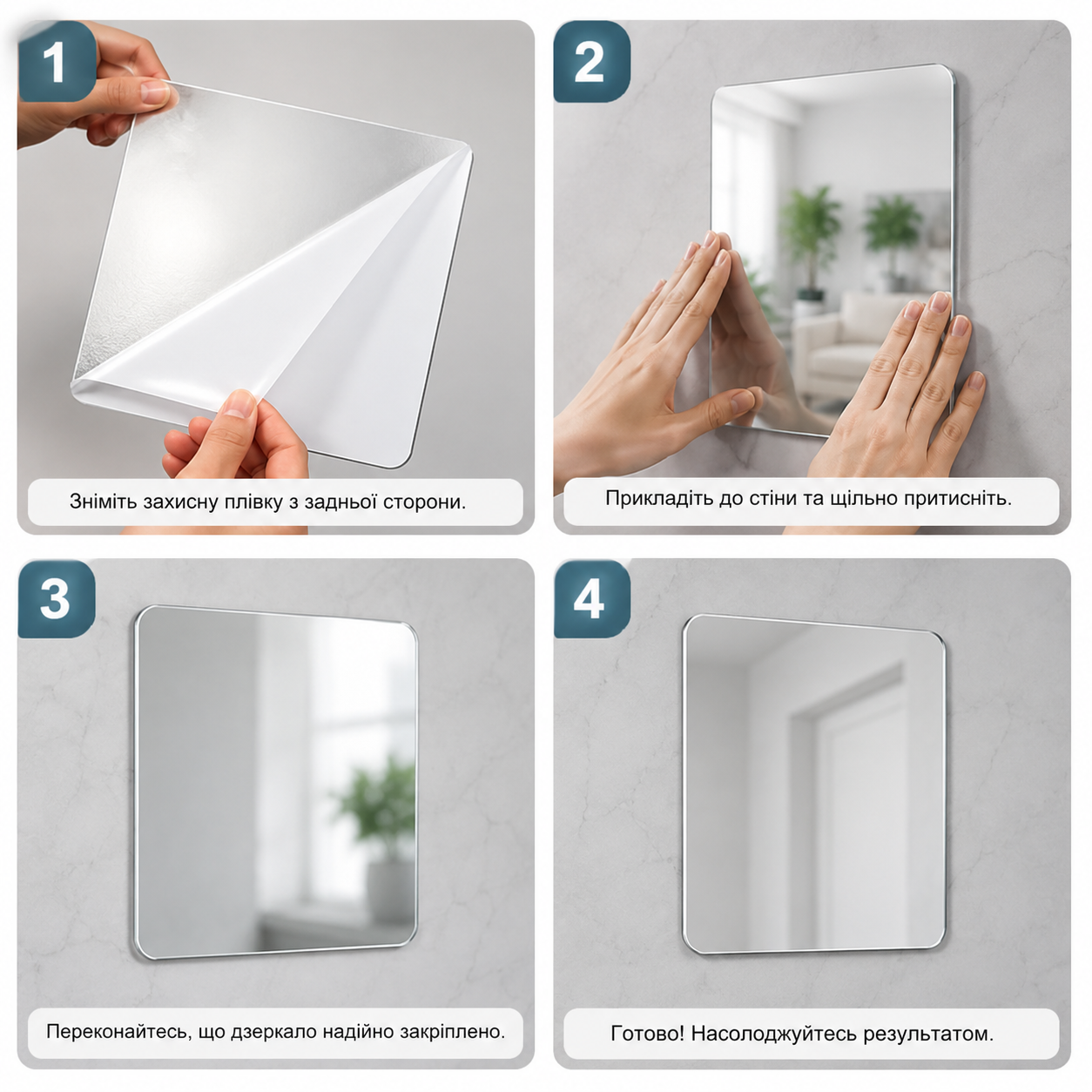 1

Зніміть захисну плівку з задньої сторони.

2

Прикладіть до стіни та щільно притисніть.

3

Переконайтесь, що дзеркало надійно закріплено.

4

Готово! Насолоджуйтесь результатом.